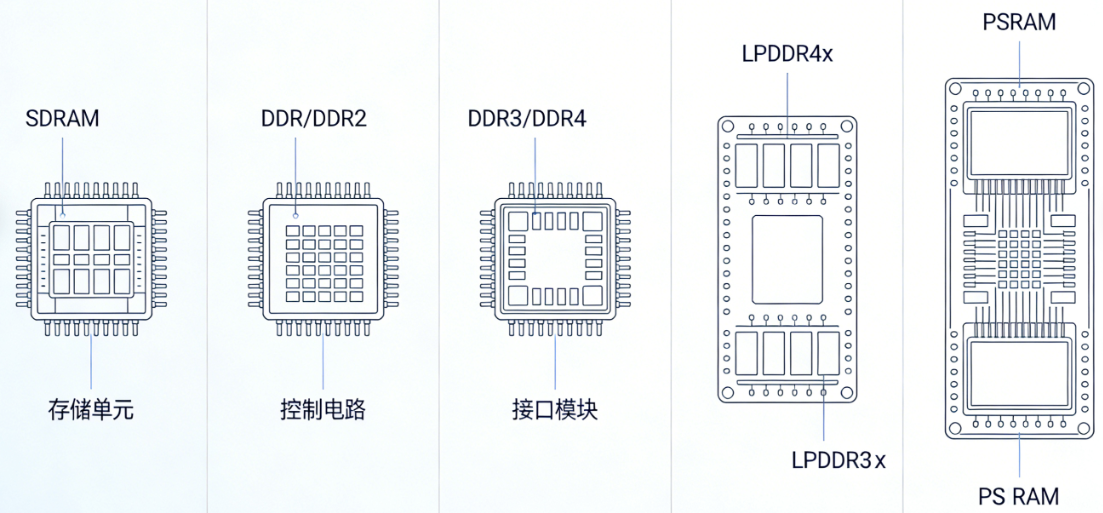 SDRAM

存储单元

DDR/DDR2

控制电路

DDR3/DDR4

接口模块

LPDDR4x

LPDDR3x

PSRAM

PS RAM